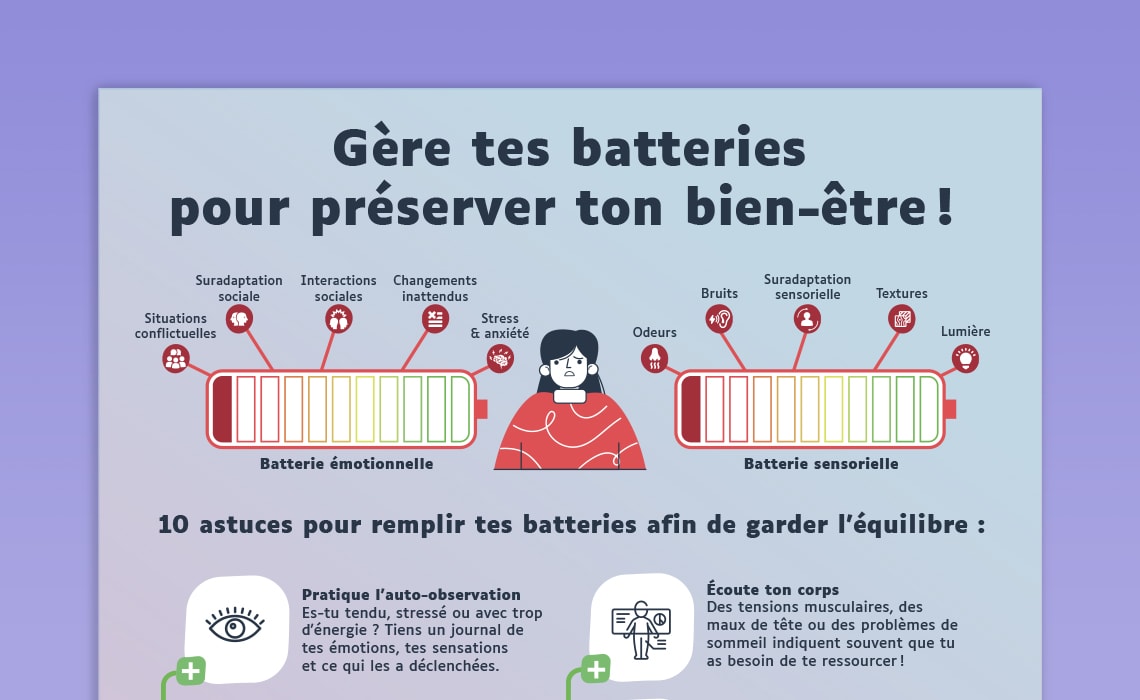 Gère tes batteries pour préserver ton bien-être !

Situations conflictuelles

Suradaptation sociale

Interactions sociales

Changements inattendus

Stress & anxiété

Batterie émotionnelle

Odeurs

Bruits

Suradaptation sensorielle

Textures

Lumière

Batterie sensorielle

10 astuces pour remplir tes batteries afin de garder l'équilibre :

Pratique l'auto-observation
Es-tu tendu, stressé ou avec trop d'énergie ? Tiens un journal de tes émotions, tes sensations et ce qui les a déclenchées.

Écoute ton corps
Des tensions musculaires, des maux de tête ou des problèmes de sommeil indiquent souvent que tu as besoin de te ressourcer !